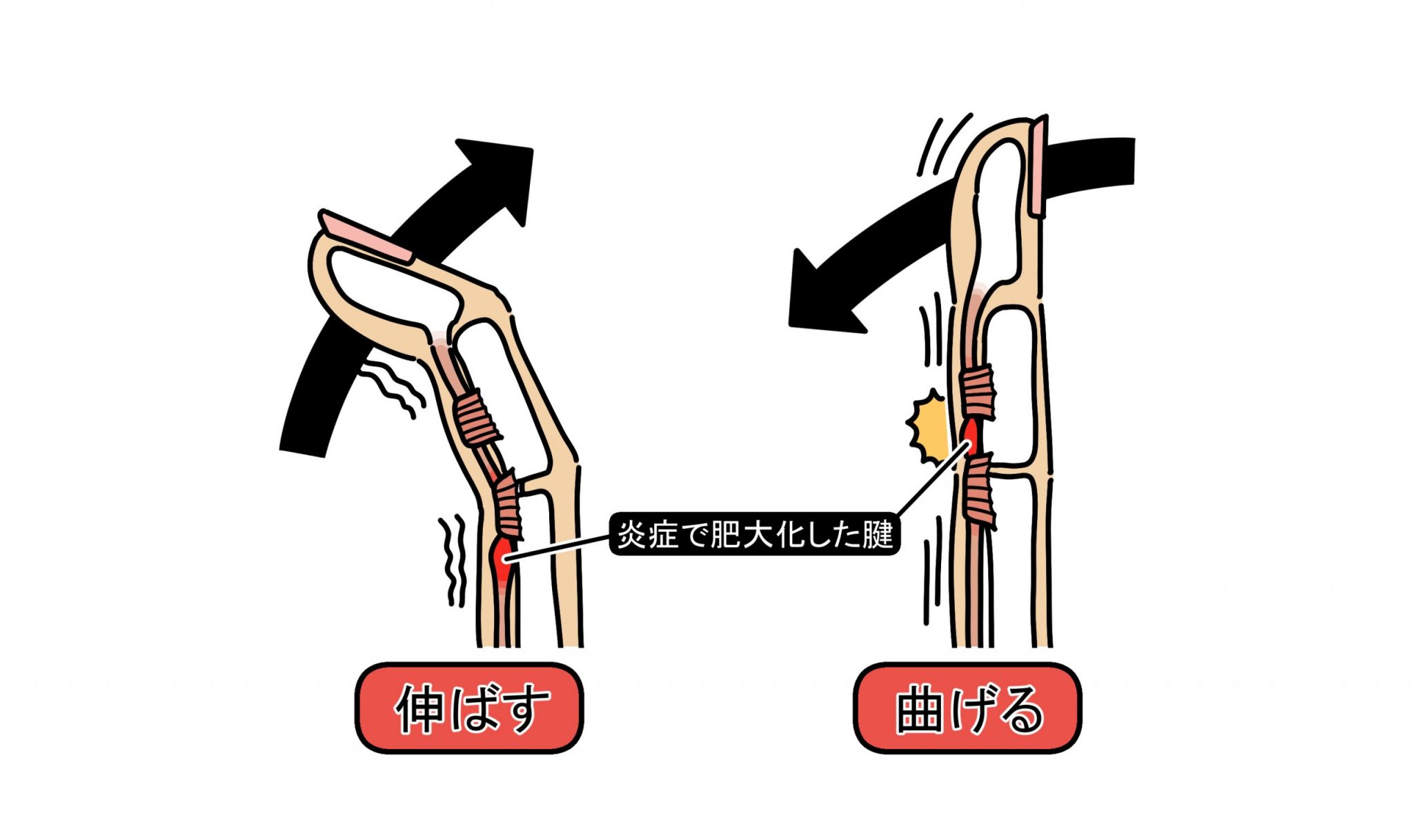 炎症で肥大化した腱

伸ばす

曲げる